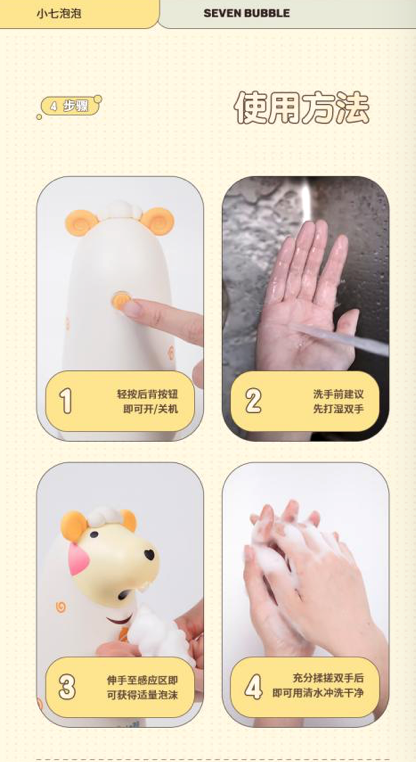 小七泡泡

SEVEN BUBBLE

4 步骤

使用方法

1 轻按后背按钮 即可开/关机

2 洗手前建议 先打湿双手

3 伸手至感应区即 可获得适量泡沫

4 充分揉搓双手后 即可用清水冲洗干净